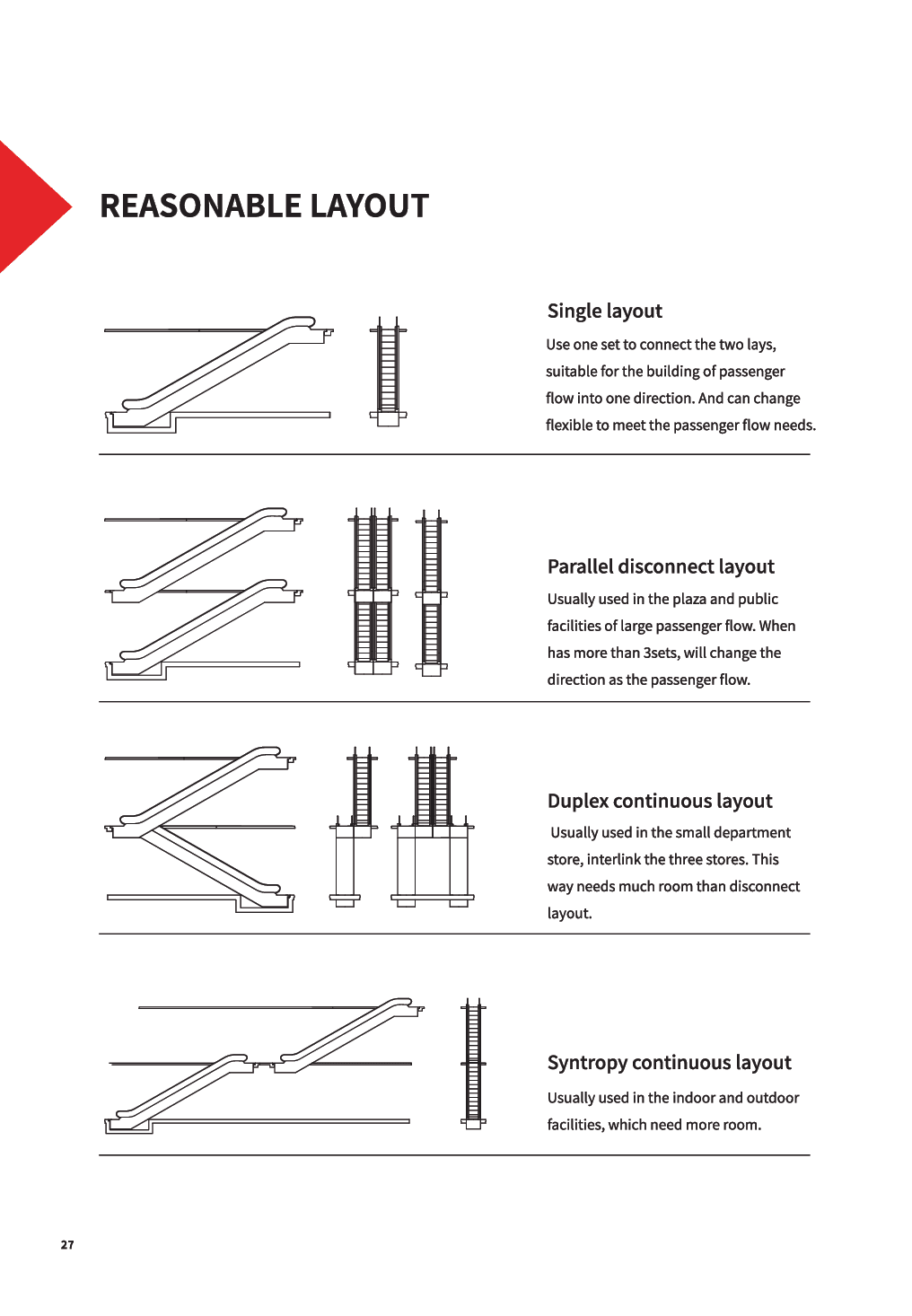 REASONABLE LAYOUT

Single layout

Use one set to connect the two lays, suitable for the building of passenger flow into one direction. And can change flexible to meet the passenger flow needs.

Parallel disconnect layout

Usually used in the plaza and public facilities of large passenger flow. When has more than 3sets, will change the direction as the passenger flow.

Duplex continuous layout

Usually used in the small department store, interlink the three stores. This way needs much room than disconnect layout.

Syntropy continuous layout

Usually used in the indoor and outdoor facilities, which need more room.

27