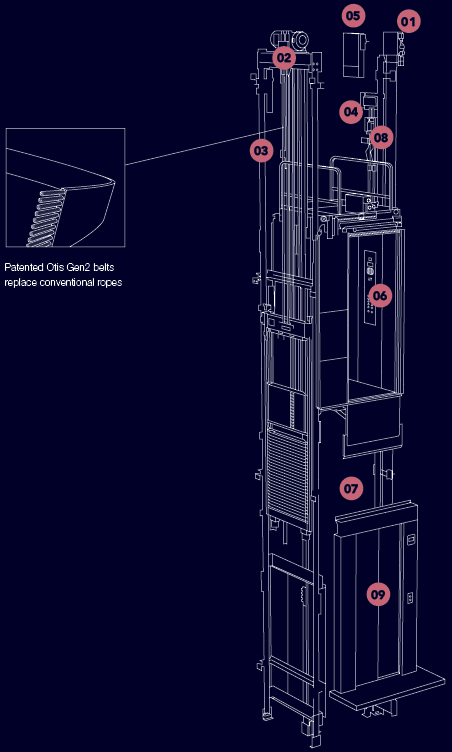 05
01
02
04
08
03

Patented Otis Gen2 belts replace conventional ropes

06
07
09